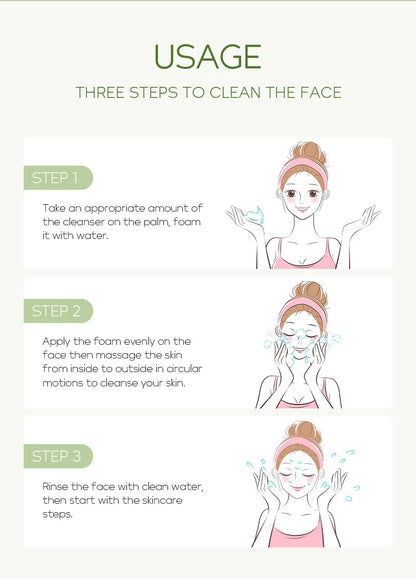 USAGE

THREE STEPS TO CLEAN THE FACE

STEP 1

Take an appropriate amount of the cleanser on the palm, foam it with water.

STEP 2

Apply the foam evenly on the face then massage the skin from inside to outside in circular motions to cleanse your skin.

STEP 3

Rinse the face with clean water, then start with the skincare steps.